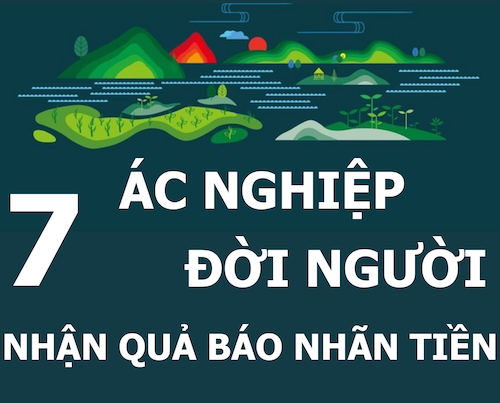 7 ÁC NGHIỆP ĐỜI NGƯỜI

NHẬN QUẢ BÁO NHÃN TIỀN