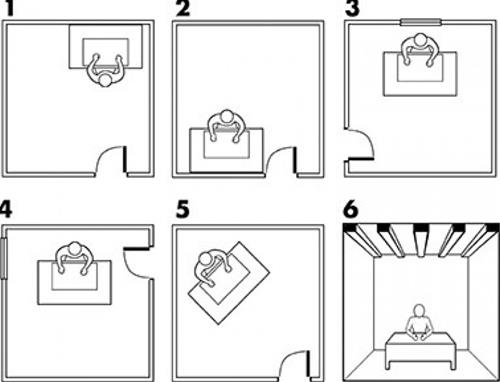 1
2
3
4
5
6